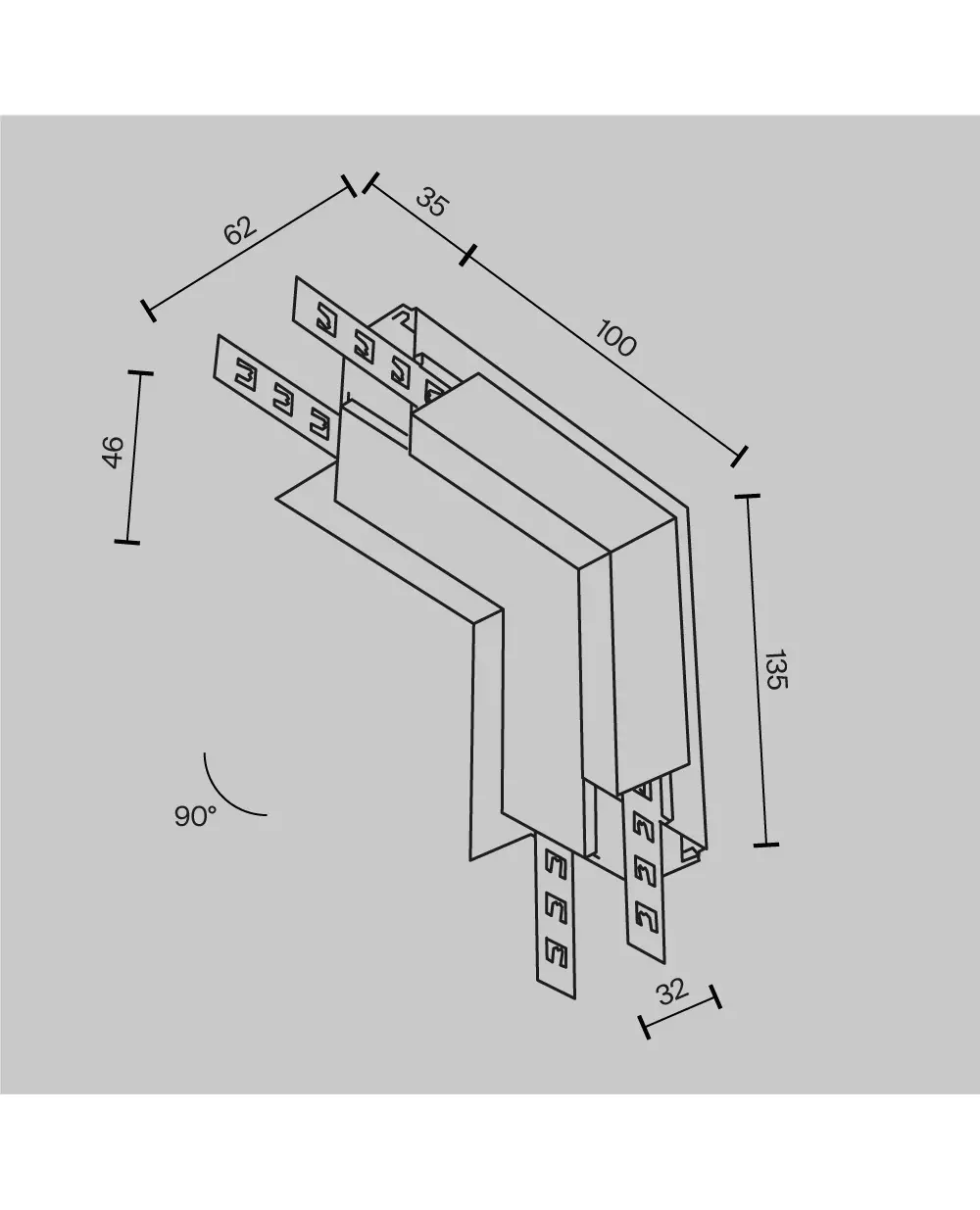 62

35

100

46

135

90°

32